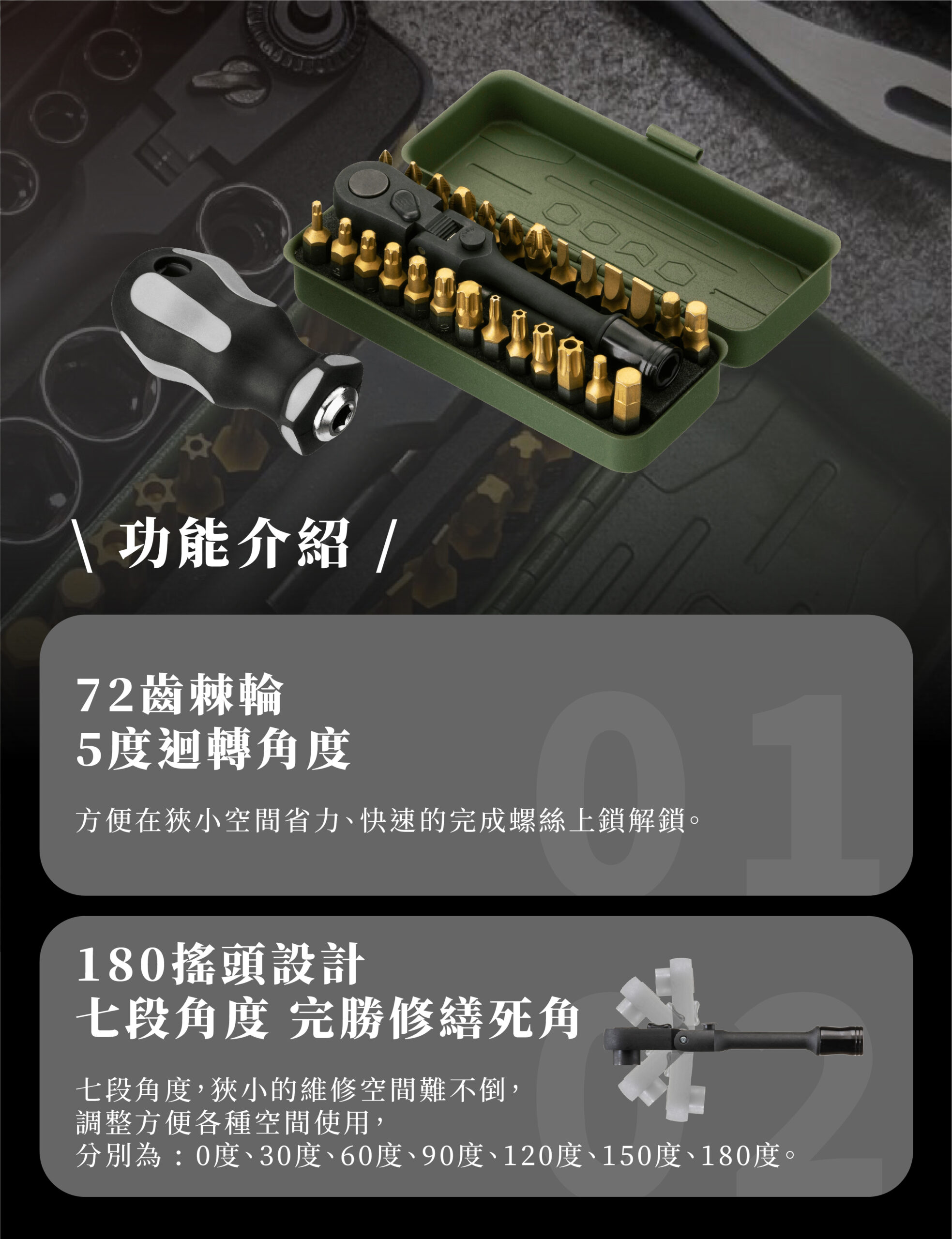 \ 功能介紹 /

72齒棘輪
5度迴轉角度

方便在狹小空間省力、快速的完成螺絲上鎖解鎖。

01

180搖頭設計
七段角度 完勝修繕死角

七段角度，狹小的維修空間難不倒，
調整方便各種空間使用，
分別為：0度、30度、60度、90度、120度、150度、180度。

02