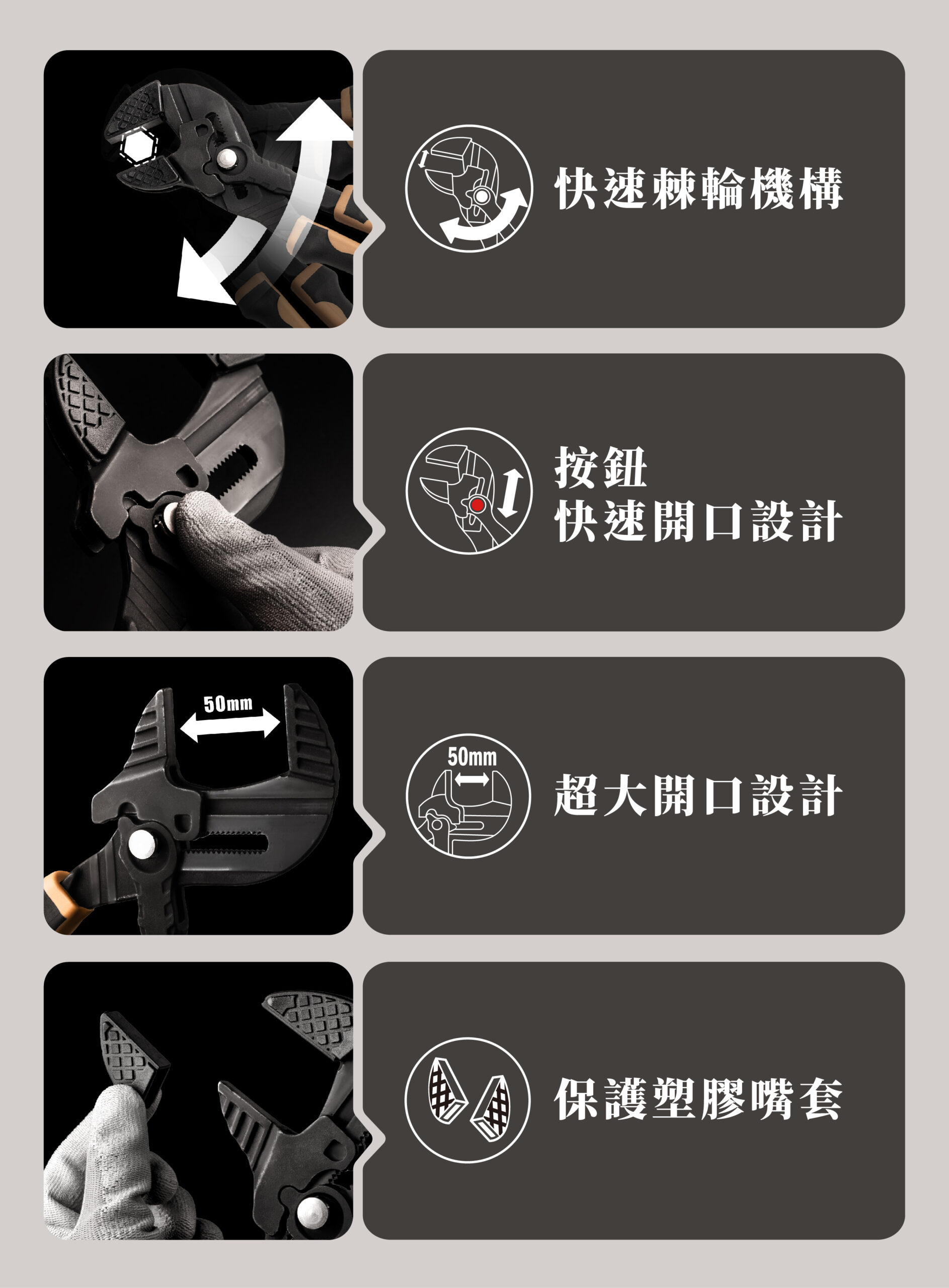 快速棘輪機構

按鈕
快速開口設計

50mm

50mm

超大開口設計

保護塑膠嘴套