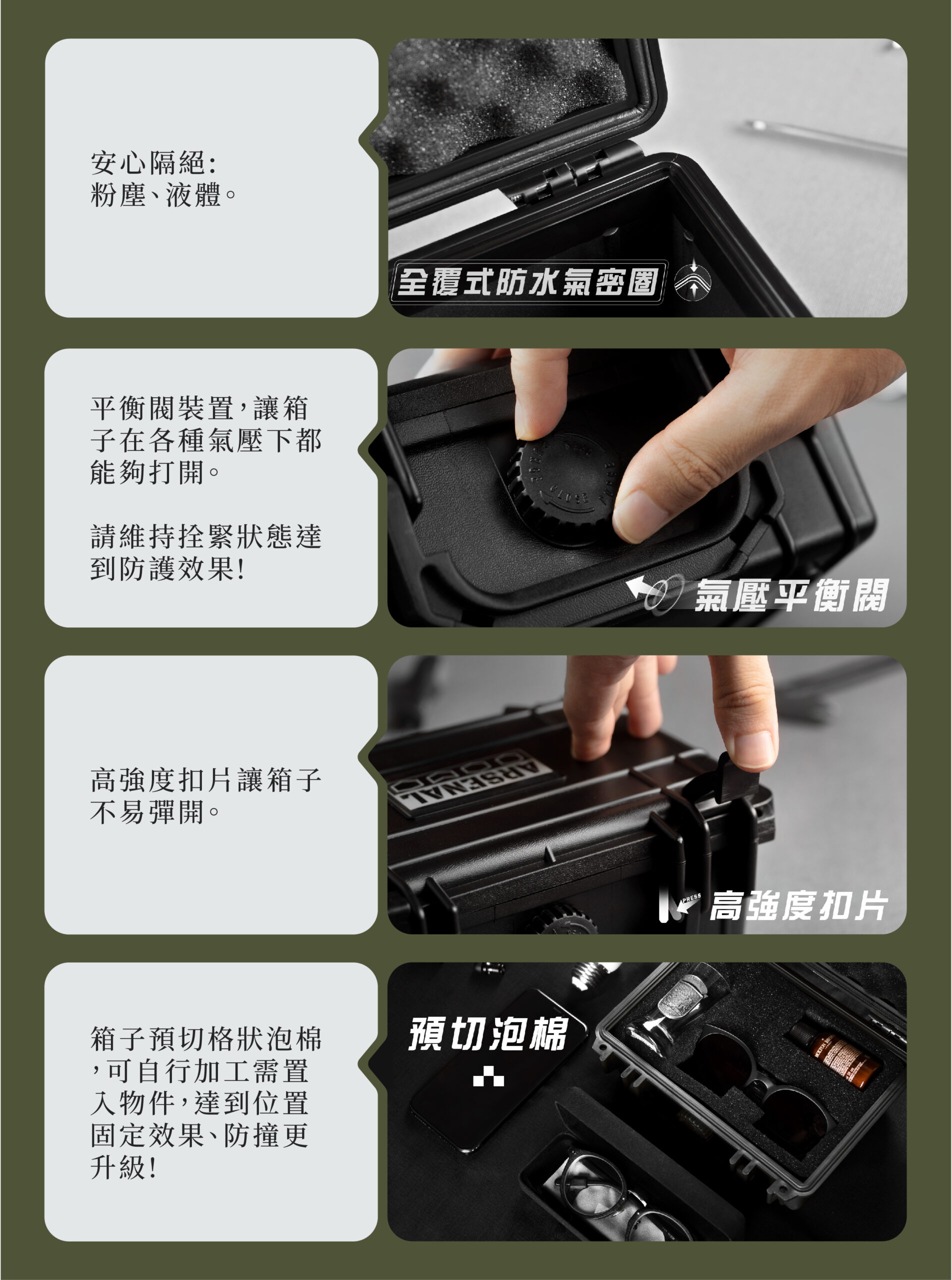 安心隔絕:
粉塵、液體。

全覆式防水氣密圈

平衡閥裝置,讓箱子在各種氣壓下都能夠打開。

請維持拴緊狀態達到防護效果!

氣壓平衡閥

高強度扣片讓箱子不易彈開。

ARSENAL

PRESS

高強度扣片

箱子預切格狀泡棉,可自行加工需置入物件,達到位置固定效果、防撞更升級!

預切泡棉