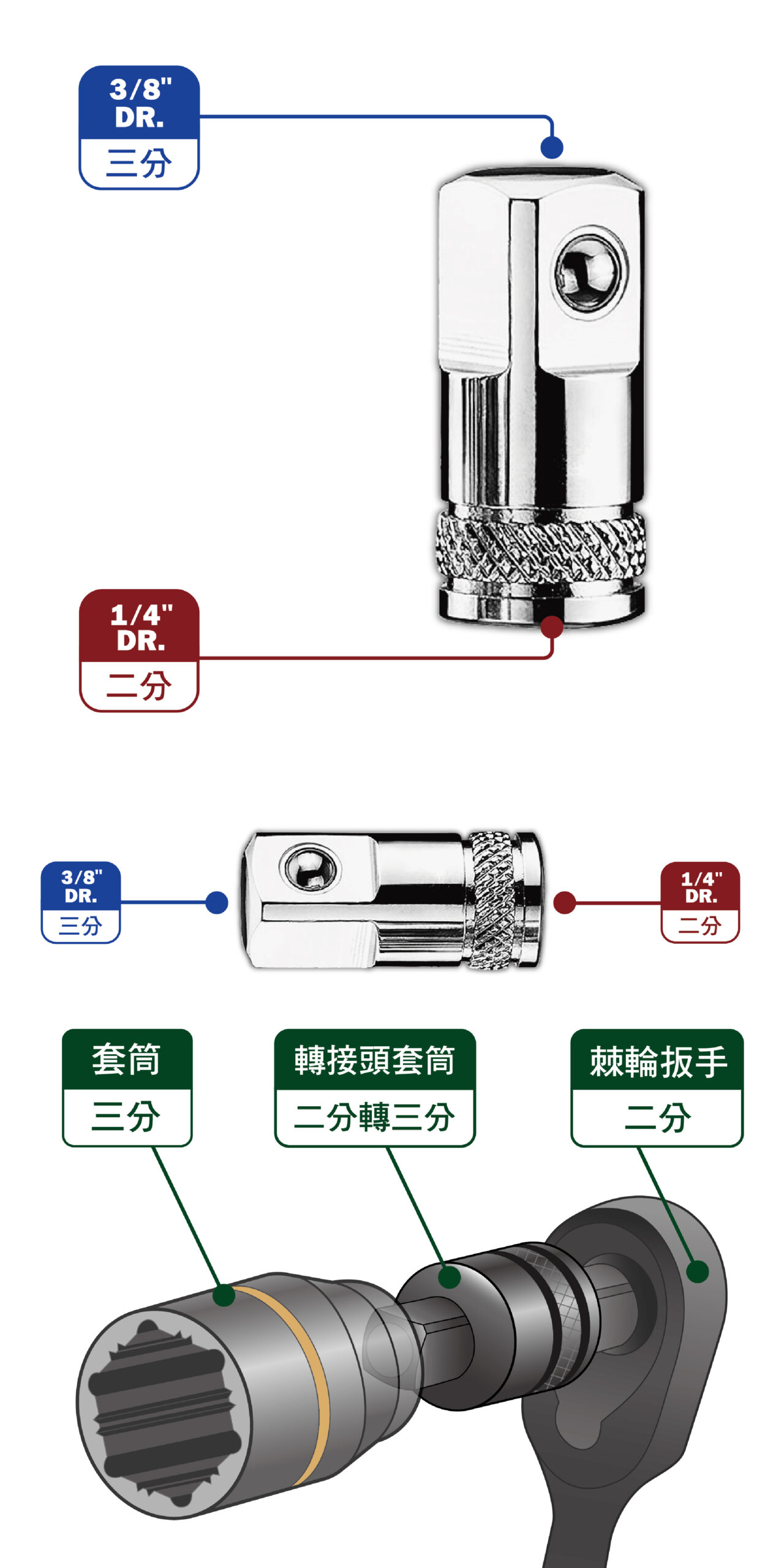 3/8"
DR.
三分

1/4"
DR.
二分

3/8"
DR.
三分

1/4"
DR.
二分

套筒
三分

轉接頭套筒
二分轉三分

棘輪扳手
二分