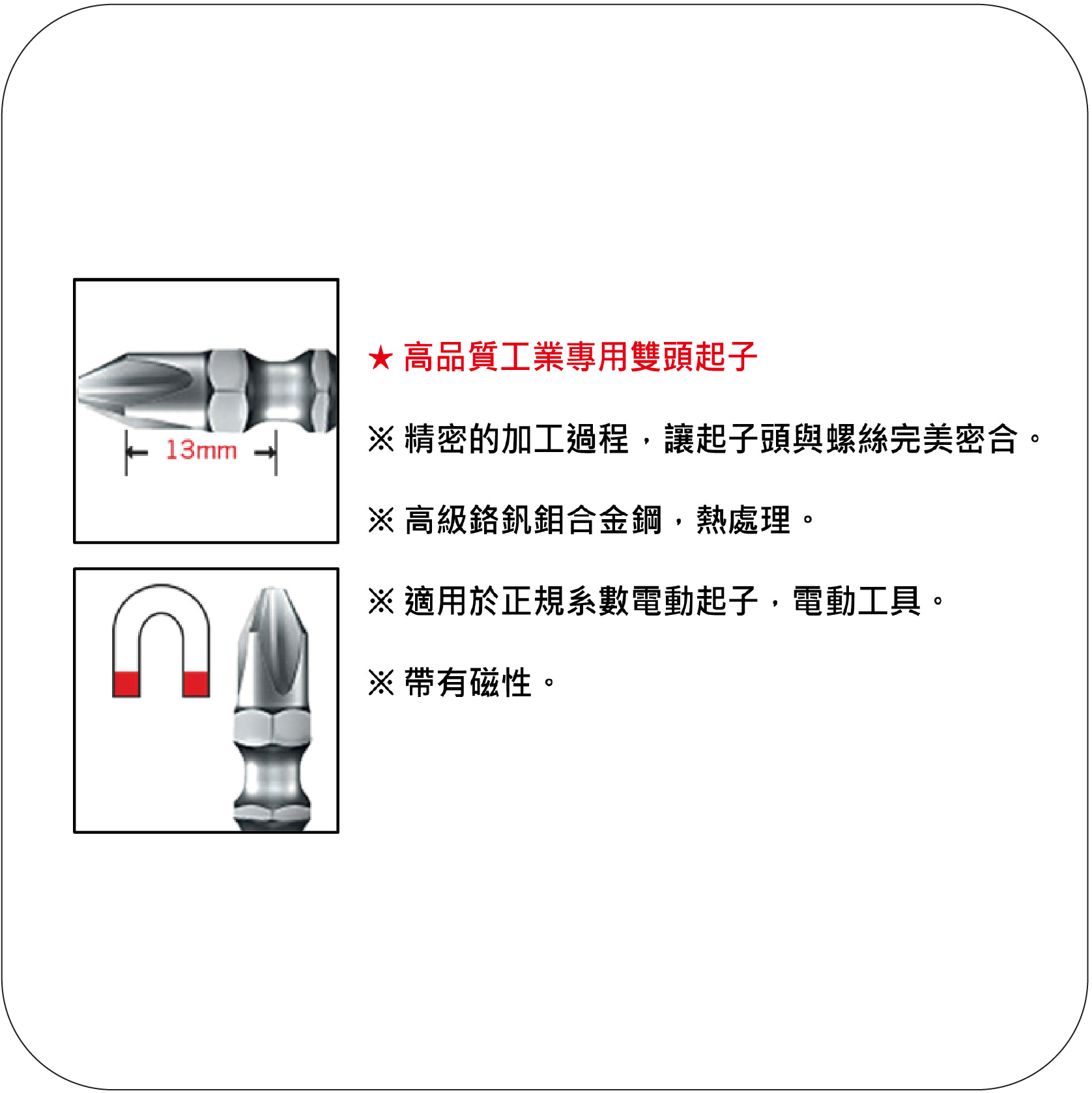 13mm

★ 高品質工業專用雙頭起子

※ 精密的加工過程，讓起子頭與螺絲完美密合。

※ 高級鉻釩鉬合金鋼，熱處理。

※ 適用於正規系數電動起子，電動工具。

※ 帶有磁性。