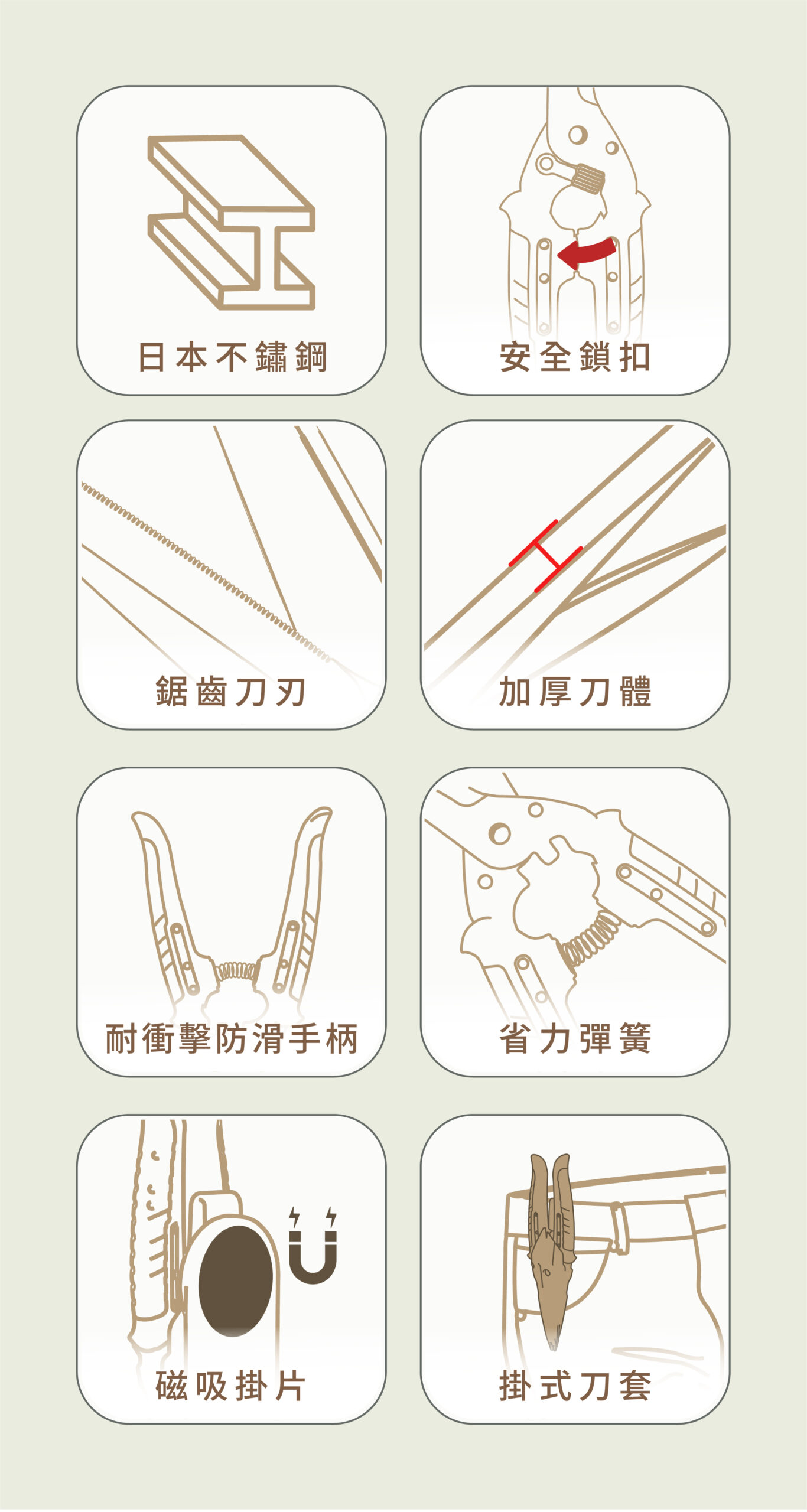 日本不鏽鋼

安全鎖扣

鋸齒刀刃

加厚刀體

耐衝擊防滑手柄

省力彈簧

磁吸掛片

掛式刀套